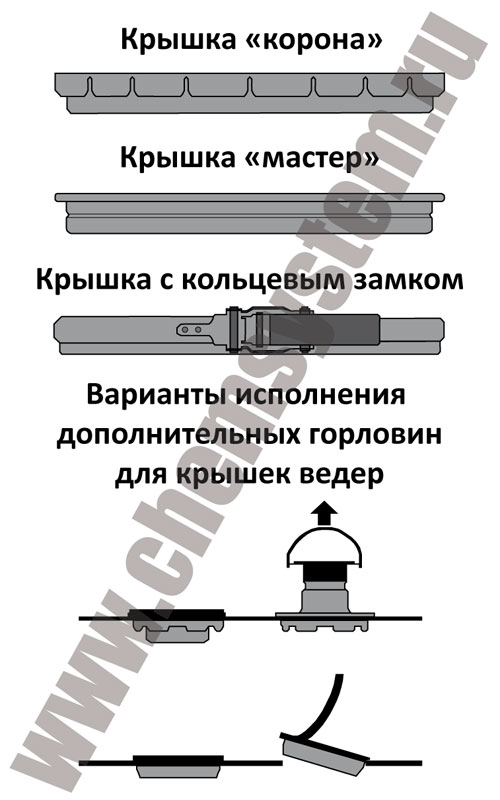 Крышка «корона»

Крышка «мастер»

Крышка с кольцевым замком

Варианты исполнения дополнительных горловин для крышек ведер

www.chemsystem.ru